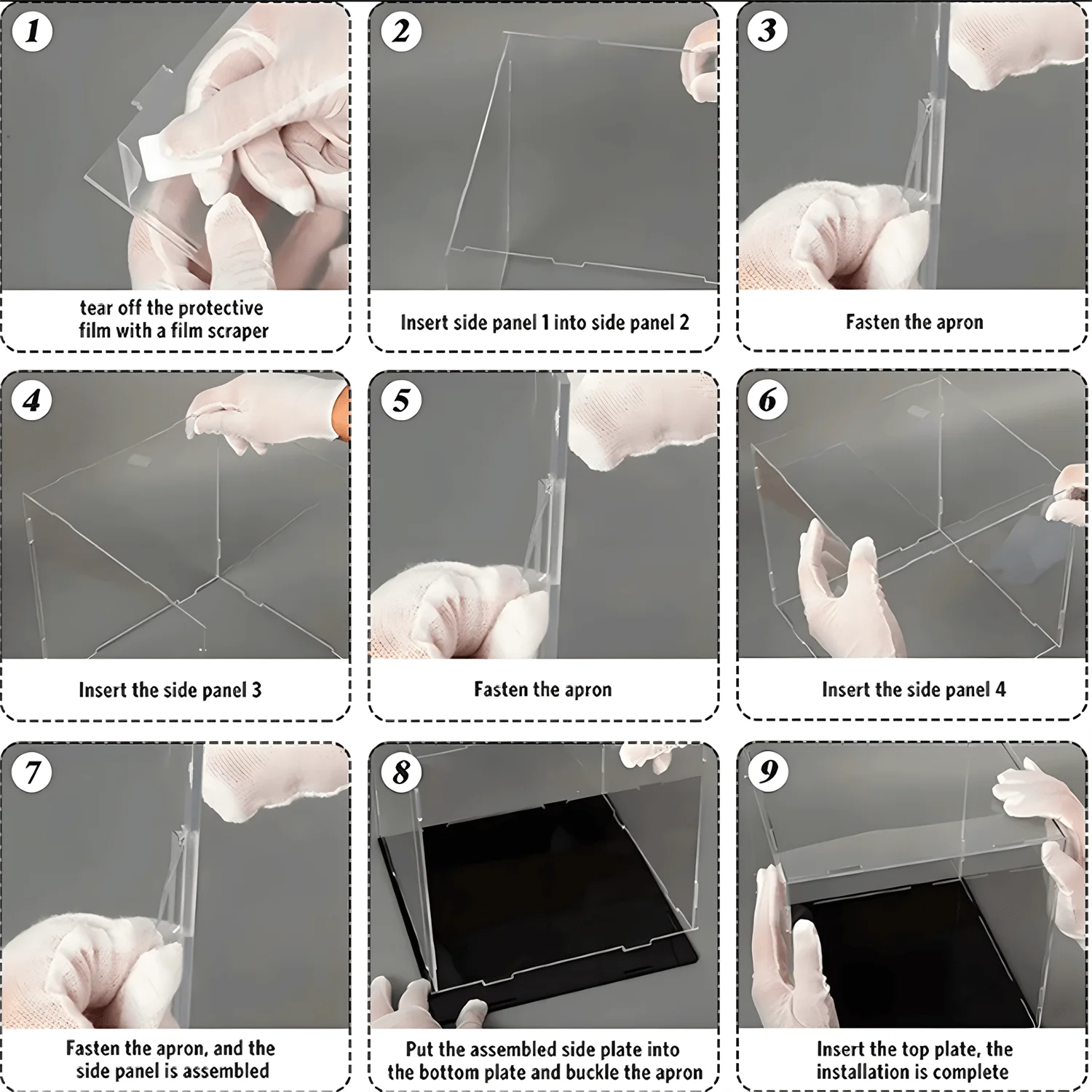 1
tear off the protective film with a film scraper

2
Insert side panel 1 into side panel 2

3
Fasten the apron

4
Insert the side panel 3

5
Fasten the apron

6
Insert the side panel 4

7
Fasten the apron, and the side panel is assembled

8
Put the assembled side plate into the bottom plate and buckle the apron

9
Insert the top plate, the installation is complete