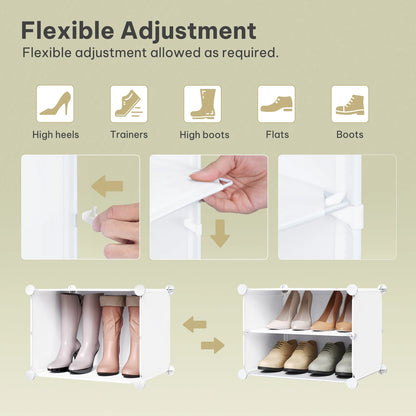 Flexible Adjustment
Flexible adjustment allowed as required.

High heels
Trainers
High boots
Flats
Boots