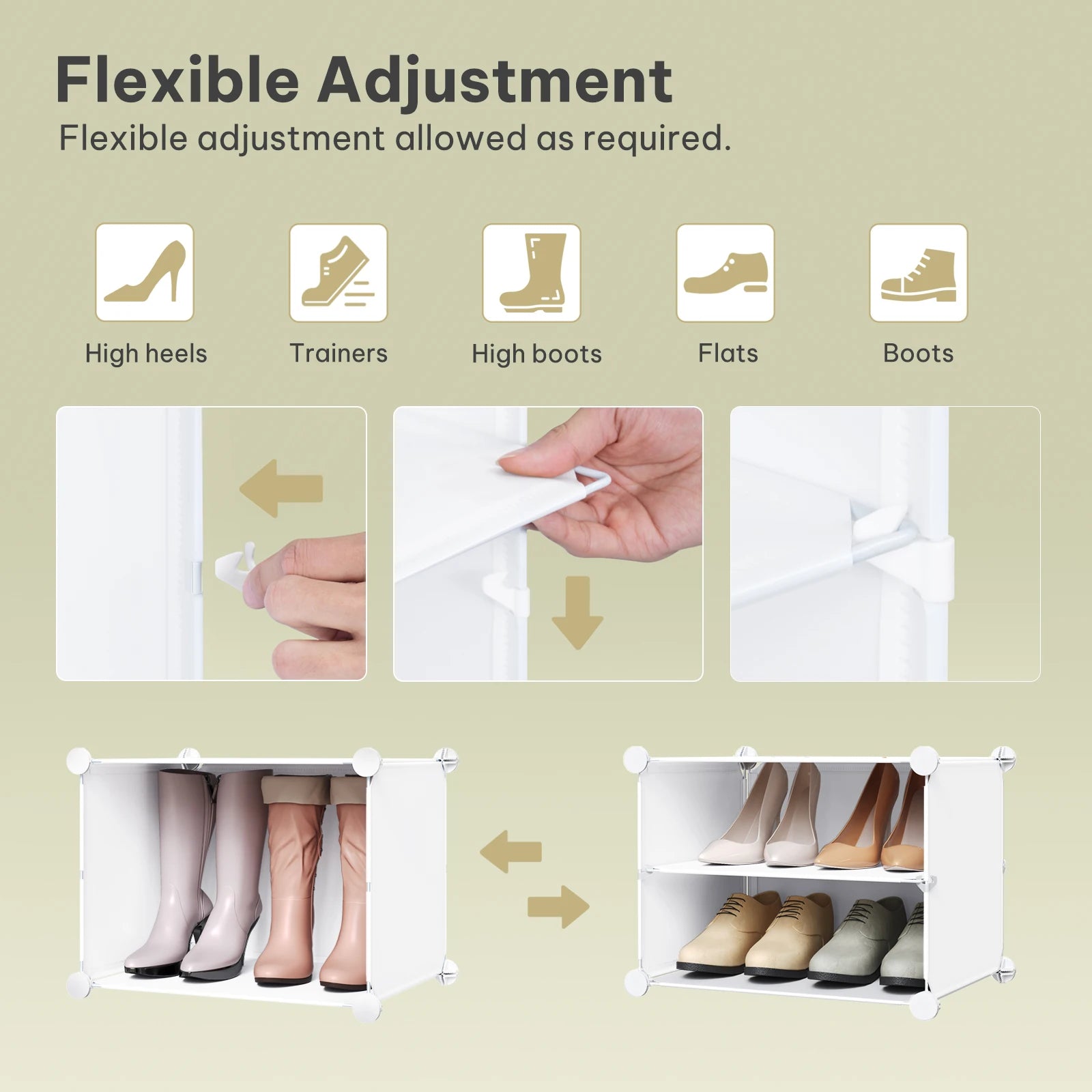 Flexible Adjustment

Flexible adjustment allowed as required.

High heels

Trainers

High boots

Flats

Boots