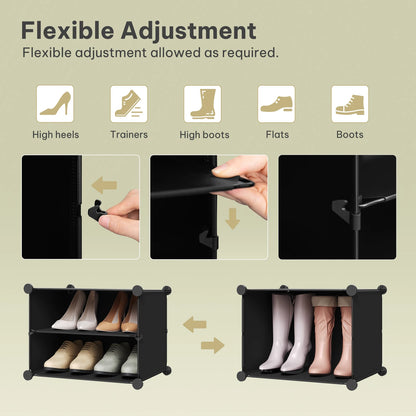 Flexible Adjustment
Flexible adjustment allowed as required.

High heels
Trainers
High boots
Flats
Boots