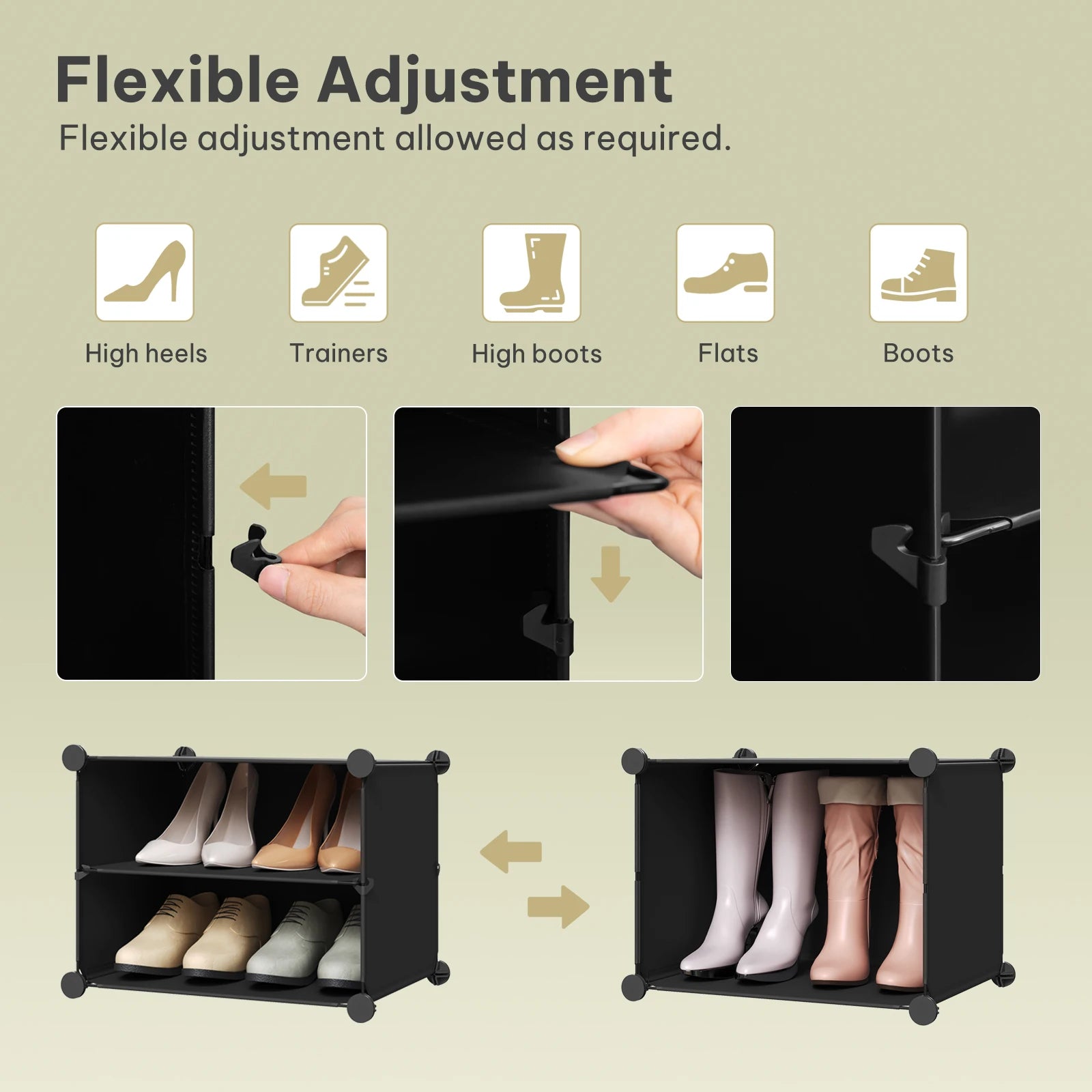 Flexible Adjustment

Flexible adjustment allowed as required.

High heels

Trainers

High boots

Flats

Boots