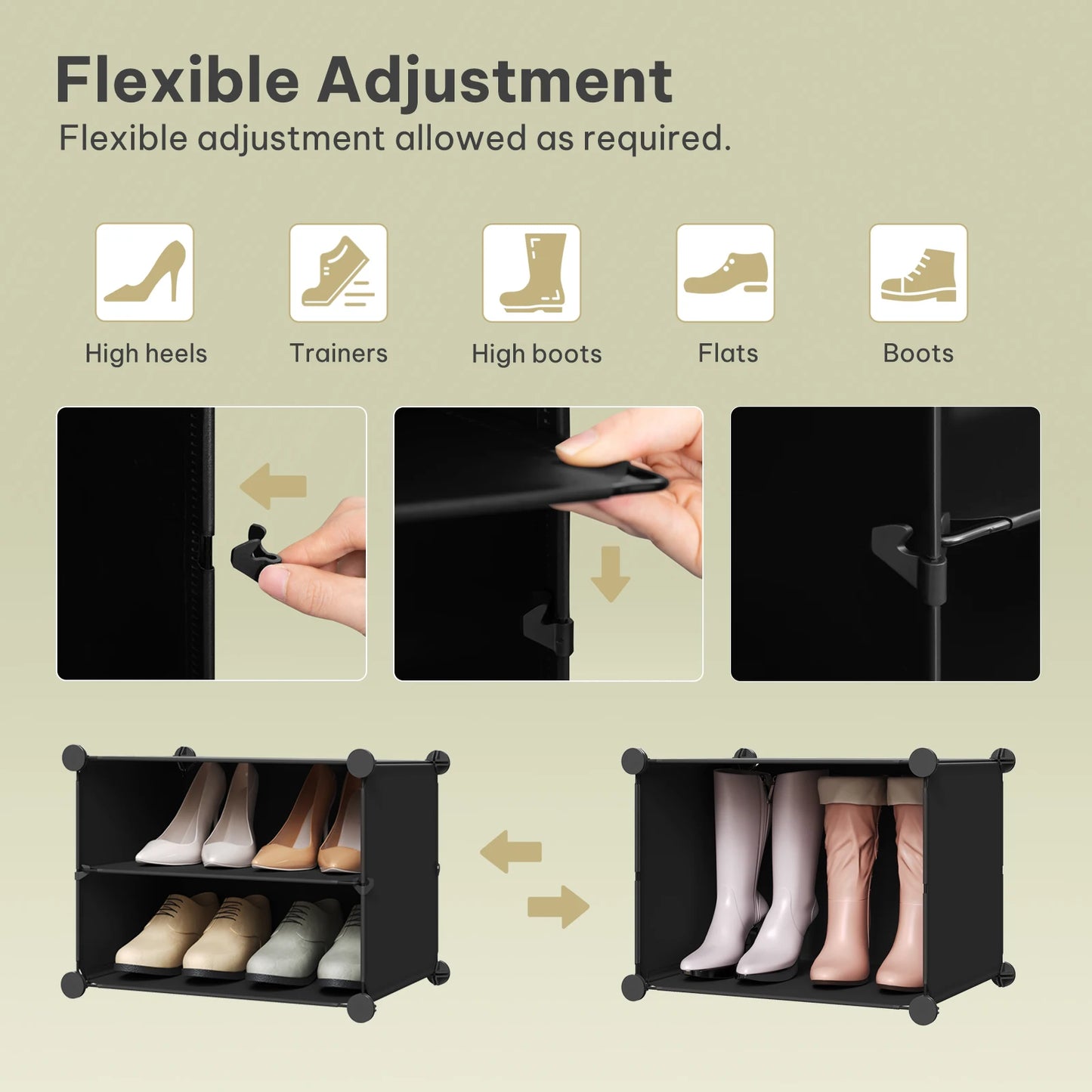 Flexible Adjustment
Flexible adjustment allowed as required.

High heels

Trainers

High boots

Flats

Boots