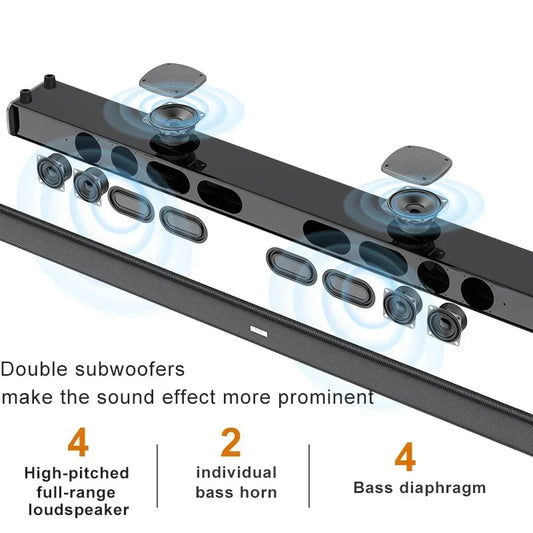 Double subwoofers
make the sound effect more prominent

4
High-pitched full-range loudspeaker

2
individual bass horn

4
Bass diaphragm