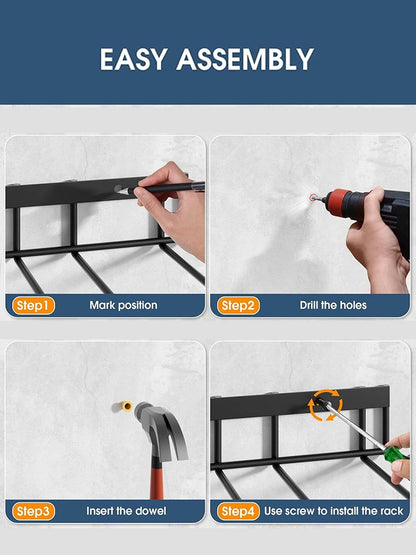 EASY ASSEMBLY

Step1 Mark position

Step2 Drill the holes

Step3 Insert the dowel

Step4 Use screw to install the rack