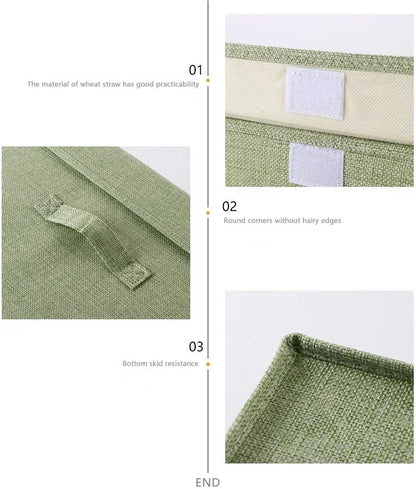 01
The material of wheat straw has good practicability

02
Round corners without hairy edges

03
Bottom skid resistance

END