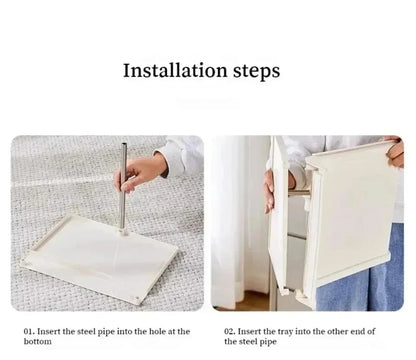 Installation steps

01. Insert the steel pipe into the hole at the bottom

02. Insert the tray into the other end of the steel pipe