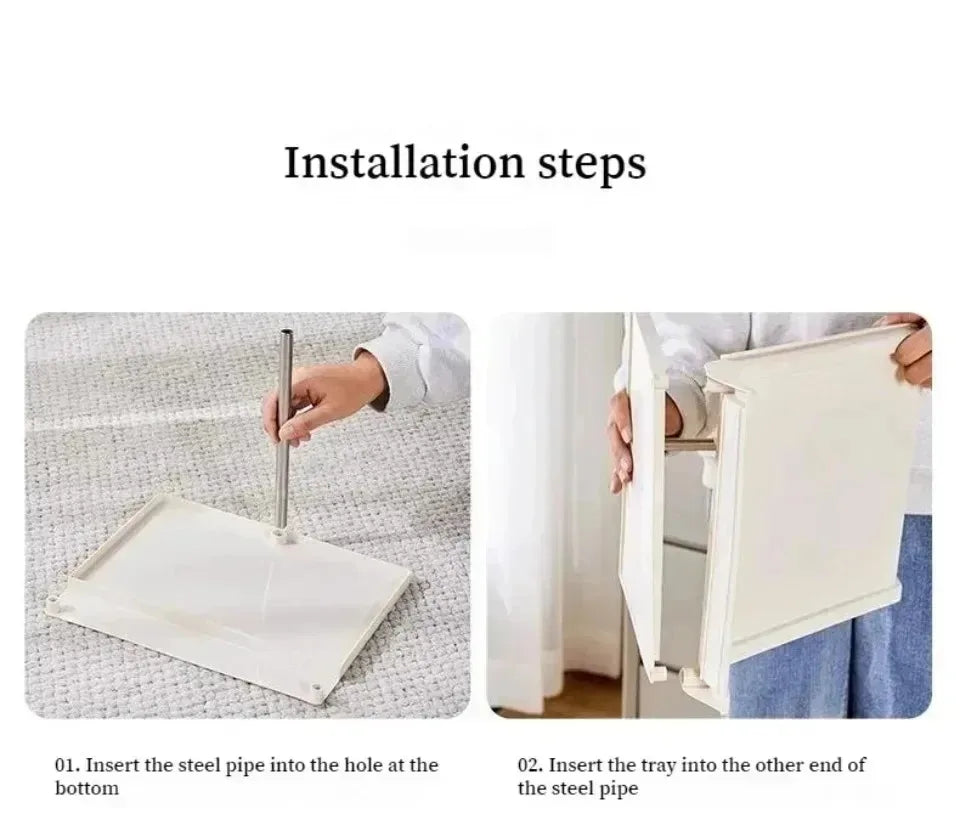 Installation steps

01. Insert the steel pipe into the hole at the bottom

02. Insert the tray into the other end of the steel pipe