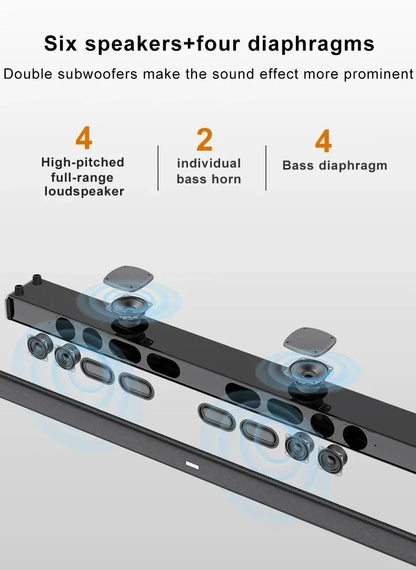 Six speakers+four diaphragms

Double subwoofers make the sound effect more prominent

4
High-pitched full-range loudspeaker

2
individual bass horn

4
Bass diaphragm