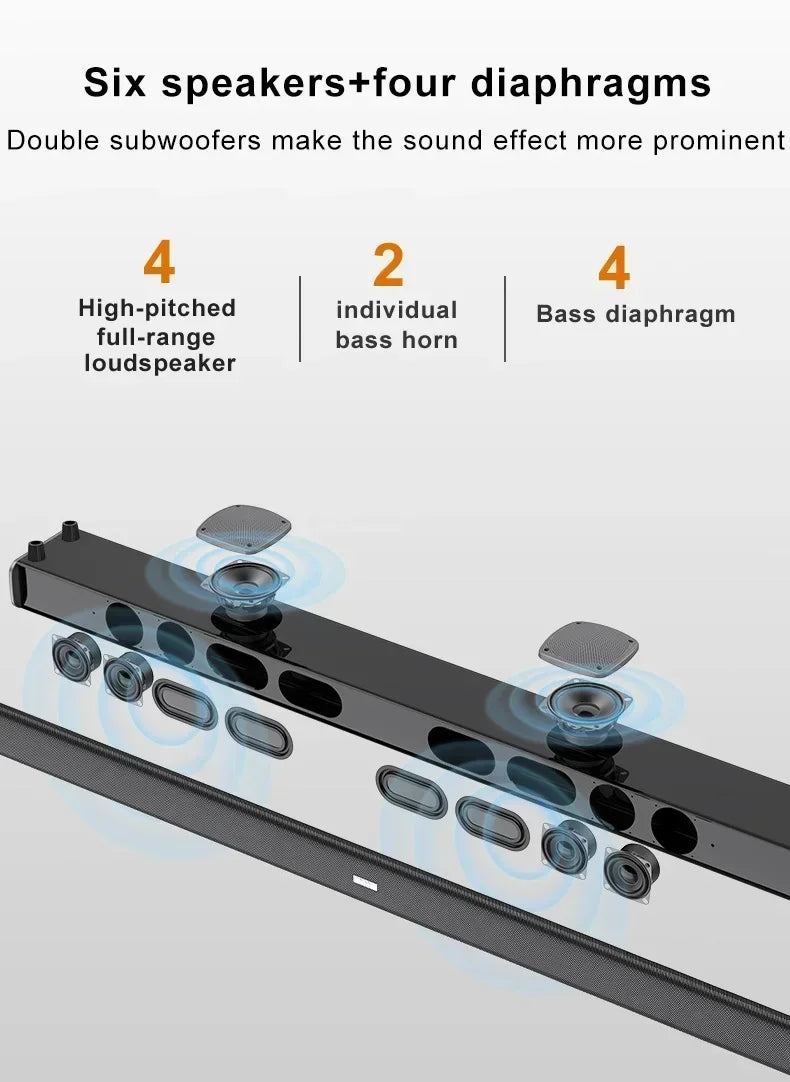 Six speakers+four diaphragms

Double subwoofers make the sound effect more prominent

4
High-pitched full-range loudspeaker

2
individual bass horn

4
Bass diaphragm