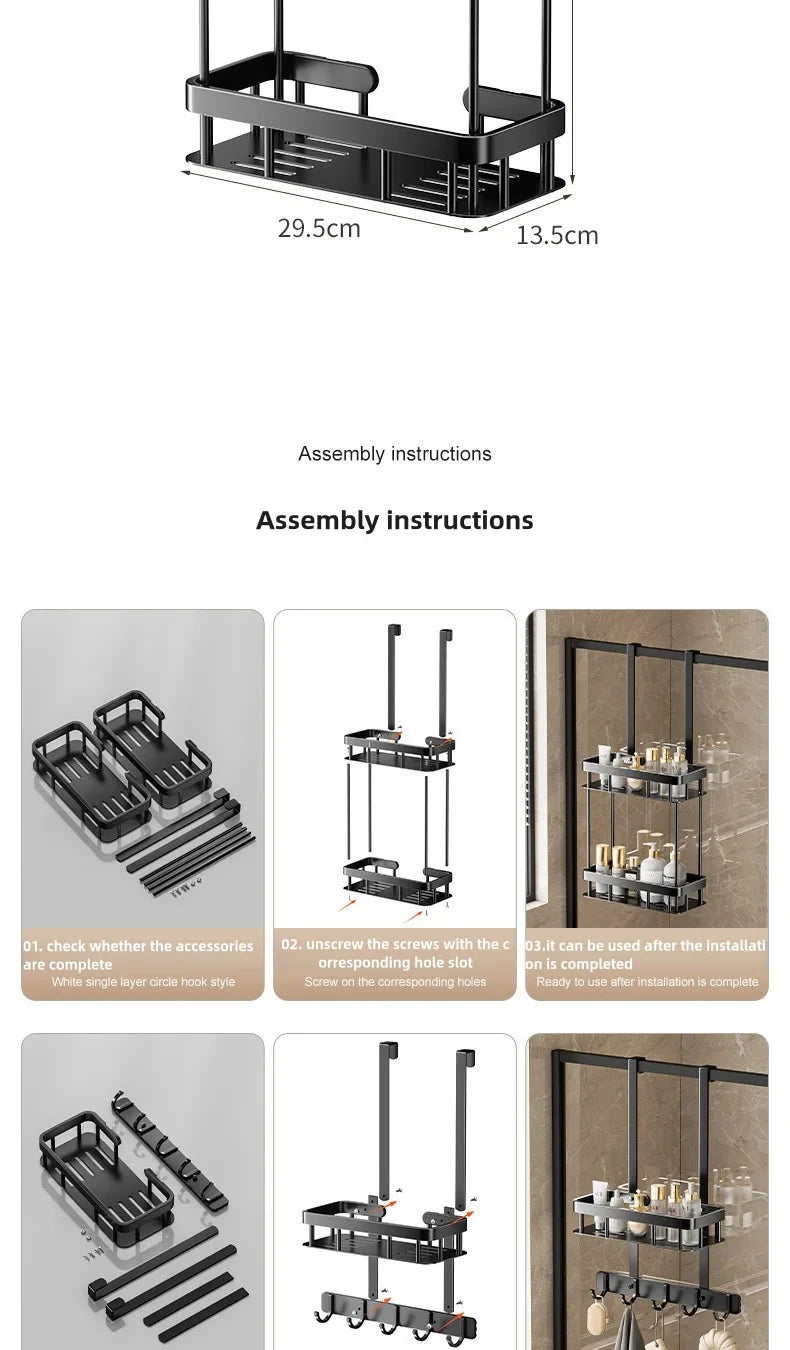 29.5cm

13.5cm

Assembly instructions

Assembly instructions

01. check whether the accessories are complete
White single layer circle hook style

02. unscrew the screws with the c orresponding hole slot
Screw on the corresponding holes

03.it can be used after the installati on is completed
Ready to use after installation is complete